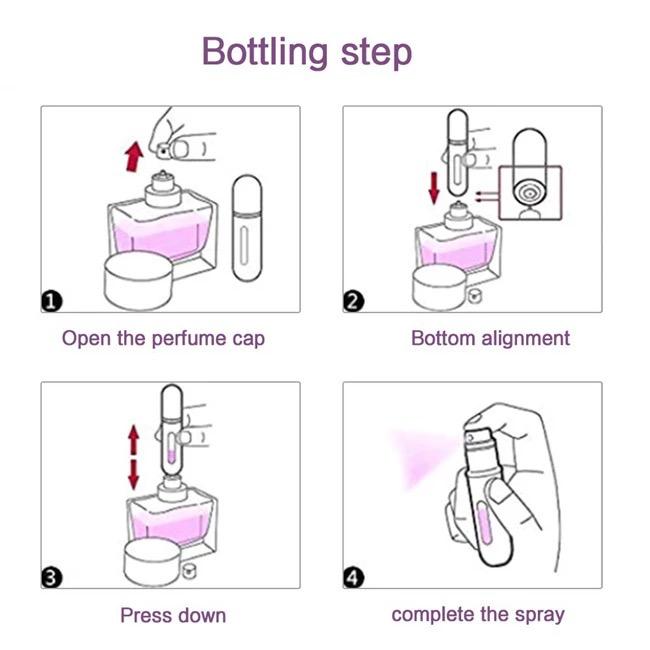 Bottling step

1

Open the perfume cap

2

Bottom alignment

3

Press down

4

complete the spray